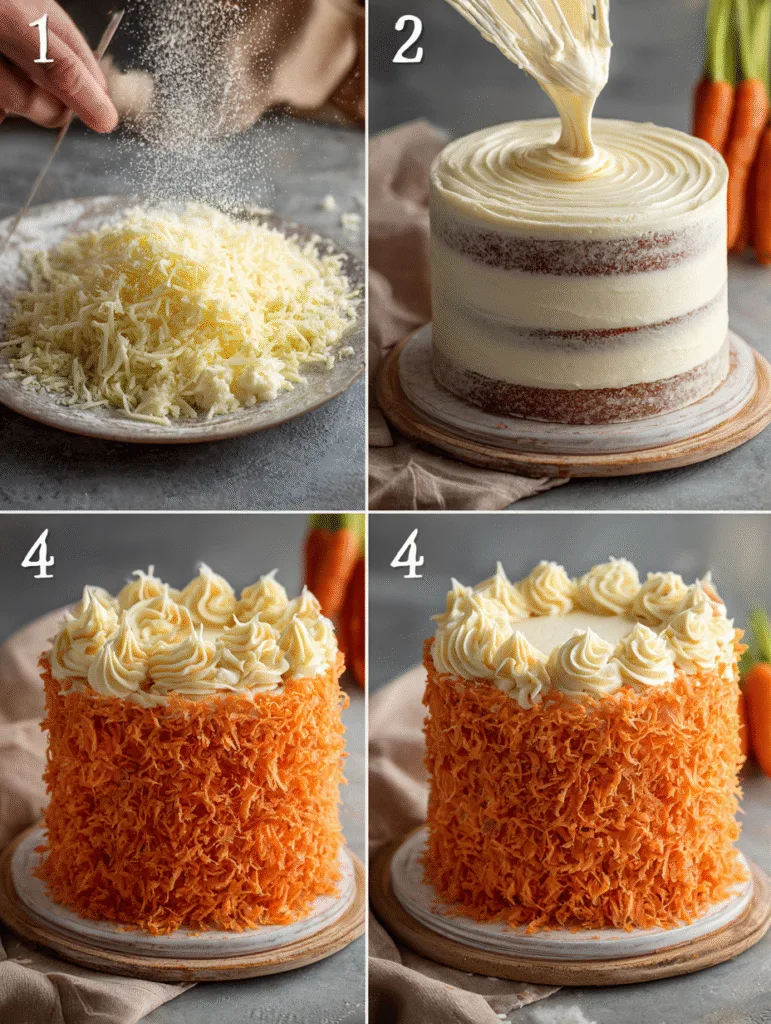 1
2
4
4