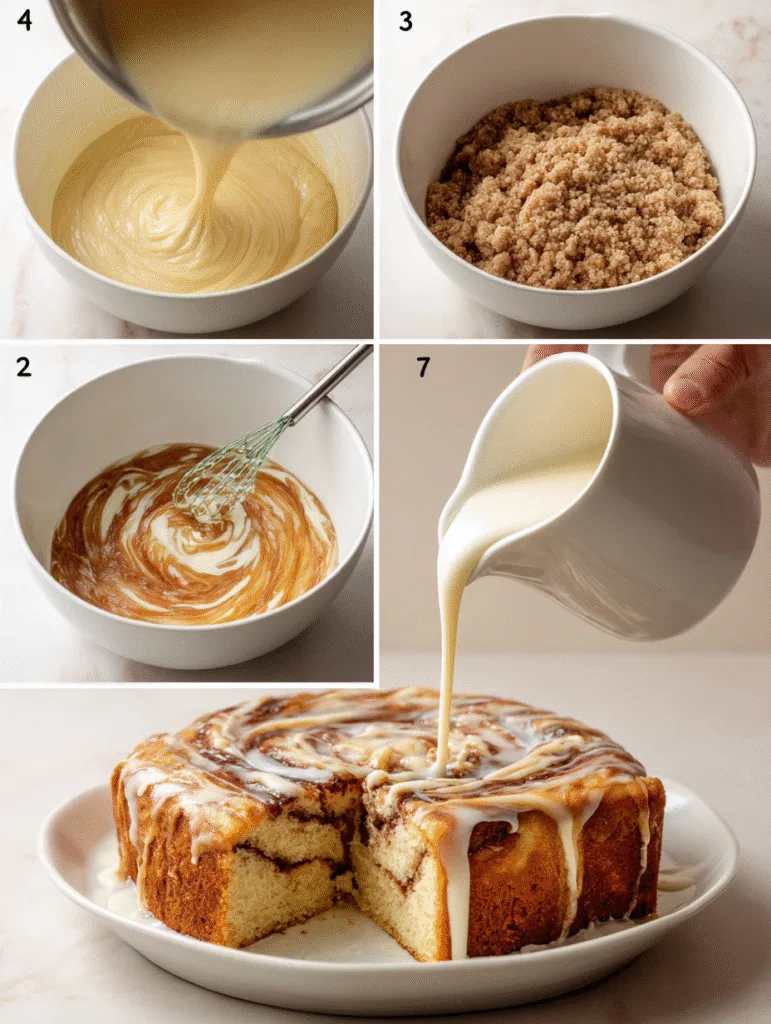 4

3

2

7