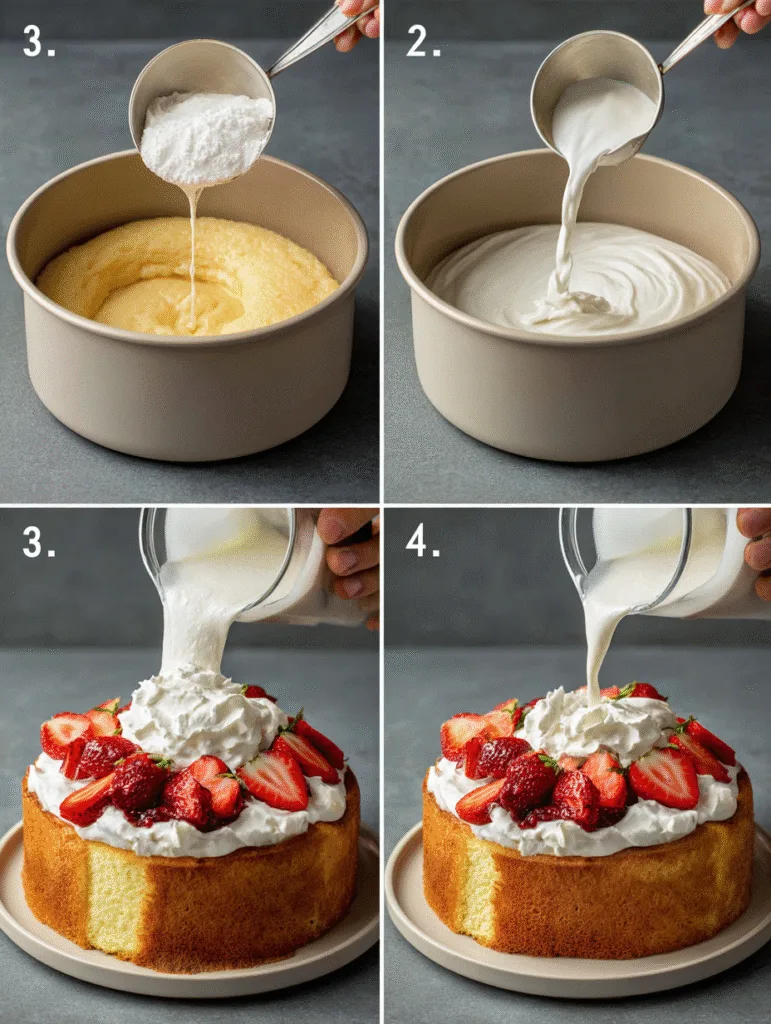 3.

2.

3.

4.