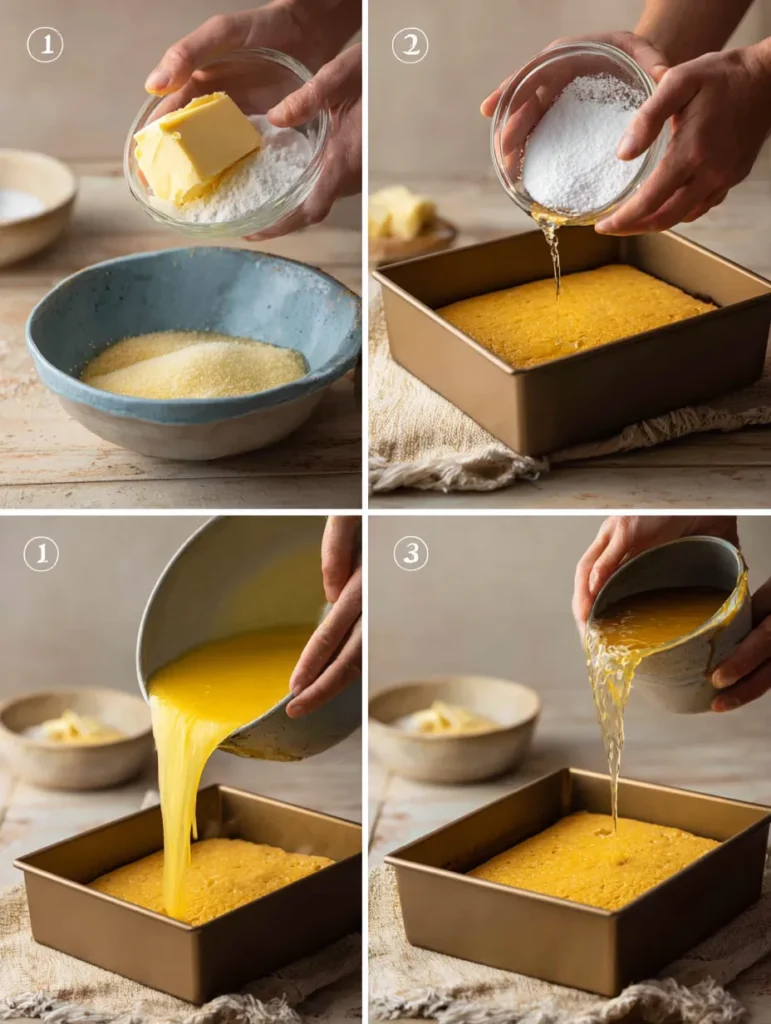 1

2

1

3